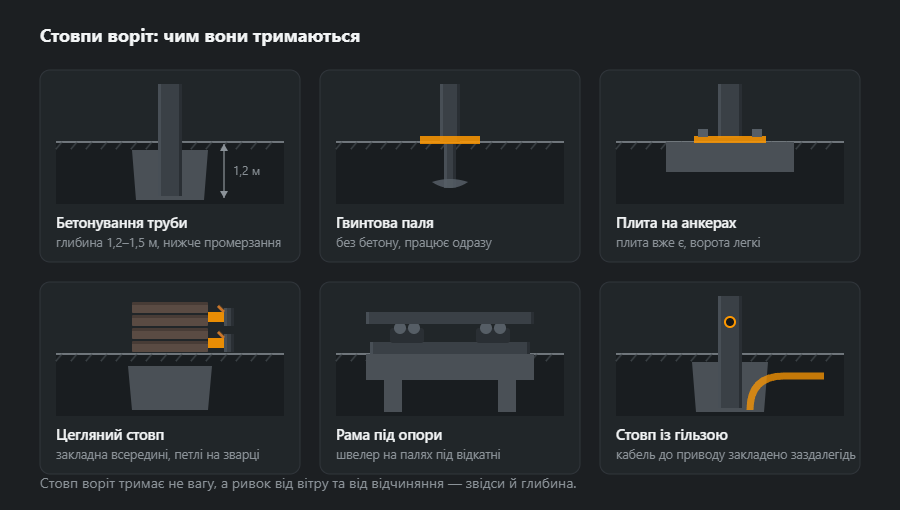 Стовпи воріт: чим вони тримаються

1,2 м

Бетонування труби
глибина 1,2–1,5 м, нижче промерзання

Гвинтова паля
без бетону, працює одразу

Плита на анкерах
плита вже є, ворота легкі

Цегляний стовп
закладна всередині, петлі на зварці

Рама під опори
швелер на палях під відкатні

Стовп із гільзою
кабель до приводу закладено заздалегідь

Стовп воріт тримає не вагу, а ривок від вітру та від відчиняння — звідси й глибина.